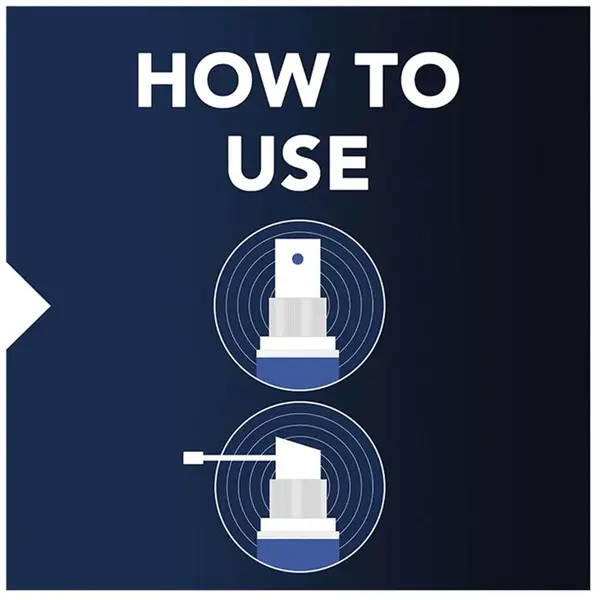 HOW TO USE